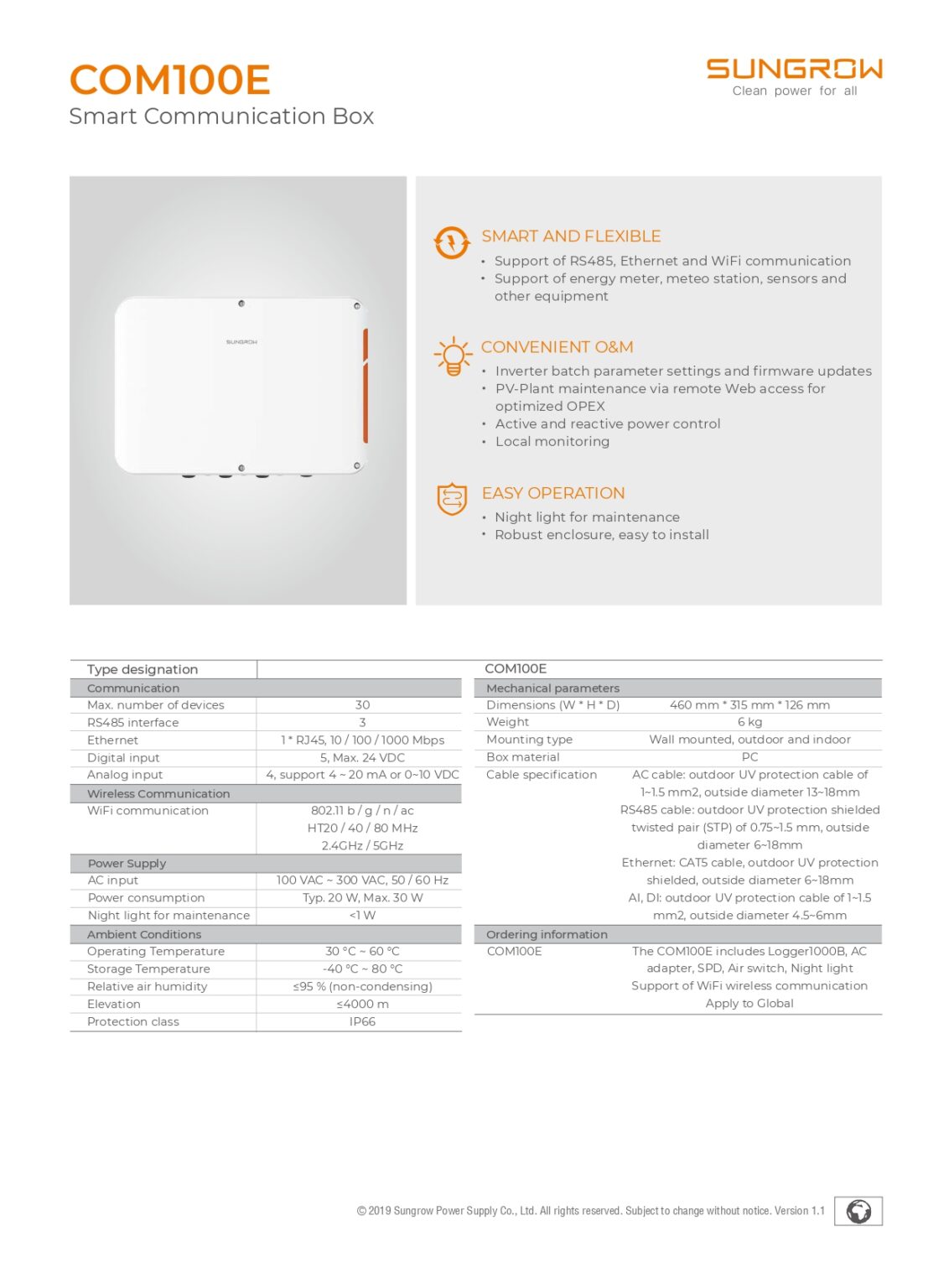 COM100E
Smart Communication Box

SUNGROW
Clean power for all

SUNGROW

SMART AND FLEXIBLE
• Support of RS485, Ethernet and WiFi communication
• Support of energy meter, meteo station, sensors and other equipment

CONVENIENT O&M
• Inverter batch parameter settings and firmware updates
• PV-Plant maintenance via remote Web access for optimized OPEX
• Active and reactive power control
• Local monitoring

EASY OPERATION
• Night light for maintenance
• Robust enclosure, easy to install

| Type designation | |
|---|---|
| Communication | |
| Max. number of devices | 30 |
| RS485 interface | 3 |
| Ethernet | 1 * RJ45, 10 / 100 / 1000 Mbps |
| Digital input | 5, Max. 24 VDC |
| Analog input | 4, support 4 ~ 20 mA or 0~10 VDC |
| Wireless Communication | |
| WiFi communication | 802.11 b / g / n / ac HT20 / 40 / 80 MHz 2.4GHz / 5GHz |
| Power Supply | |
| AC input | 100 VAC ~ 300 VAC, 50 / 60 Hz |
| Power consumption | Typ. 20 W, Max. 30 W |
| Night light for maintenance | <1 W |
| Ambient Conditions | |
| Operating Temperature | 30 °C ~ 60 °C |
| Storage Temperature | -40 °C ~ 80 °C |
| Relative air humidity | ≤95 % (non-condensing) |
| Elevation | ≤4000 m |
| Protection class | IP66 |

| COM100E | |
|---|---|
| Mechanical parameters | |
| Dimensions (W * H * D) | 460 mm * 315 mm * 126 mm |
| Weight | 6 kg |
| Mounting type | Wall mounted, outdoor and indoor |
| Box material | PC |
| Cable specification | AC cable: outdoor UV protection cable of 1~1.5 mm2, outside diameter 13~18mm RS485 cable: outdoor UV protection shielded twisted pair (STP) of 0.75~1.5 mm, outside diameter 6~18mm Ethernet: CAT5 cable, outdoor UV protection shielded, outside diameter 6~18mm AI, DI: outdoor UV protection cable of 1~1.5 mm2, outside diameter 4.5~6mm |
| Ordering information | |
| COM100E | The COM100E includes Logger1000B, AC adapter, SPD, Air switch, Night light Support of WiFi wireless communication Apply to Global |

© 2019 Sungrow Power Supply Co., Ltd. All rights reserved. Subject to change without notice. Version 1.1